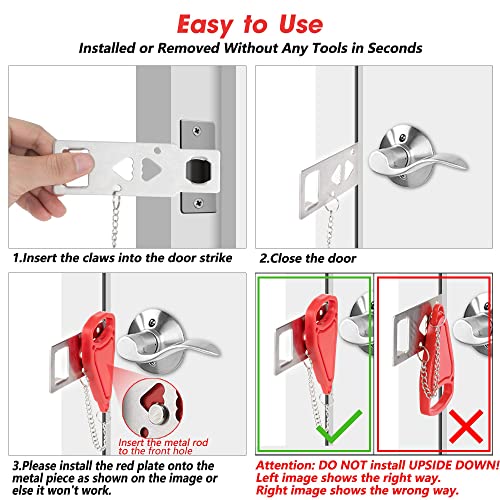 Easy to Use

Installed or Removed Without Any Tools in Seconds

1.Insert the claws into the door strike

2.Close the door

Insert the metal rod to the front hole

3.Please install the red plate onto the metal piece as shown on the image or else it won't work.

Attention: DO NOT install UPSIDE DOWN! Left image shows the right way. Right image shows the wrong way.